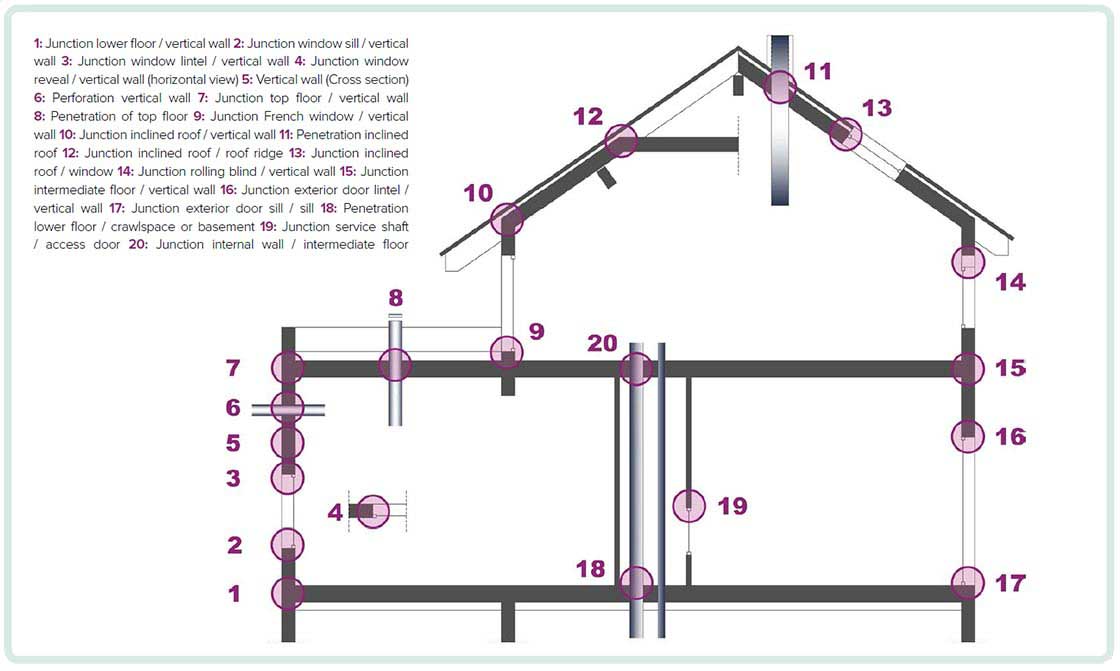 1: Junction lower floor / vertical wall 2: Junction window sill / vertical wall 3: Junction window lintel / vertical wall 4: Junction window reveal / vertical wall (horizontal view) 5: Vertical wall (Cross section) 6: Perforation vertical wall 7: Junction top floor / vertical wall 8: Penetration of top floor 9: Junction French window / vertical wall 10: Junction inclined roof / vertical wall 11: Penetration inclined roof 12: Junction inclined roof / roof ridge 13: Junction inclined roof / window 14: Junction rolling blind / vertical wall 15: Junction intermediate floor / vertical wall 16: Junction exterior door lintel / vertical wall 17: Junction exterior door sill / sill 18: Penetration lower floor / crawlspace or basement 19: Junction service shaft / access door 20: Junction internal wall / intermediate floor

11
12
13
10
14
8
9
20
7
15
6
5
16
3
4
19
2
18
1
17